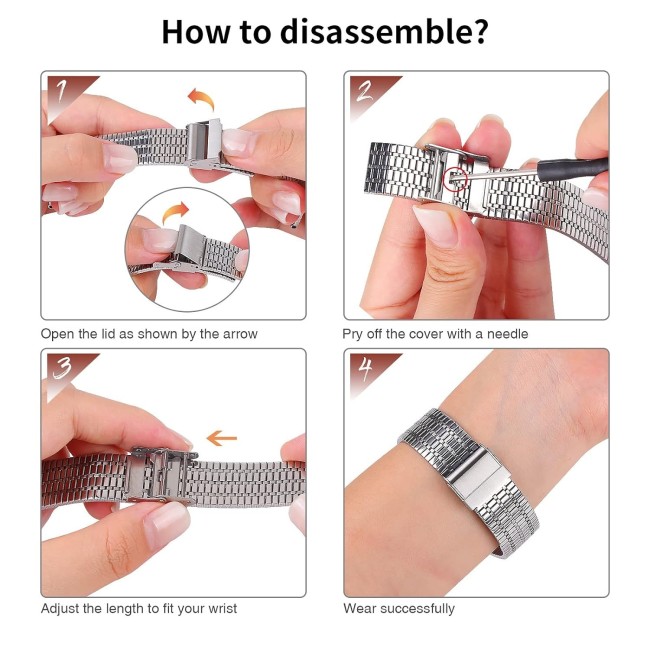 How to disassemble?

1

Open the lid as shown by the arrow

2

Pry off the cover with a needle

3

Adjust the length to fit your wrist

4

Wear successfully